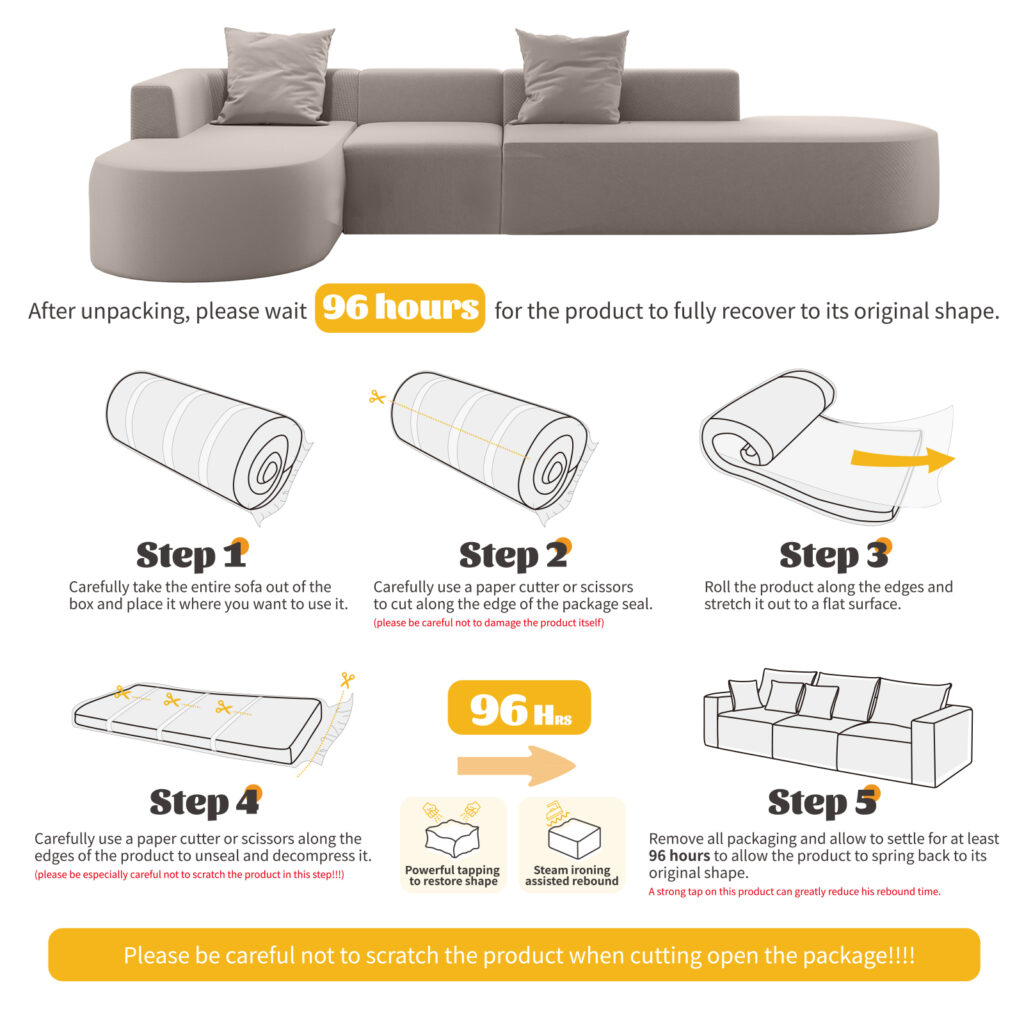 After unpacking, please wait 96 hours for the product to fully recover to its original shape.

Step 1
Carefully take the entire sofa out of the box and place it where you want to use it.

Step 2
Carefully use a paper cutter or scissors to cut along the edge of the package seal.
(please be careful not to damage the product itself)

Step 3
Roll the product along the edges and stretch it out to a flat surface.

Step 4
Carefully use a paper cutter or scissors along the edges of the product to unseal and decompress it.
(please be especially careful not to scratch the product in this step!!!)

96 Hrs

Powerful tapping to restore shape

Steam ironing assisted rebound

Step 5
Remove all packaging and allow to settle for at least 96 hours to allow the product to spring back to its original shape.
A strong tap on this product can greatly reduce his rebound time.

Please be careful not to scratch the product when cutting open the package!!!!